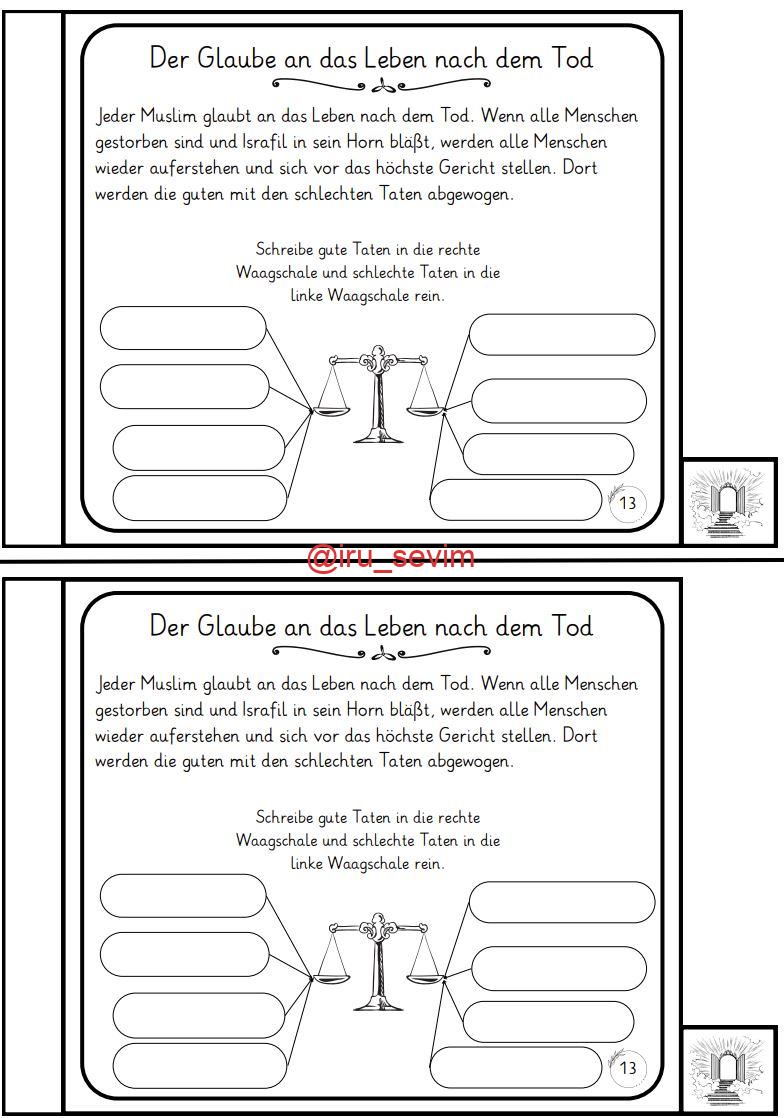 Der Glaube an das Leben nach dem Tod

Jeder Muslim glaubt an das Leben nach dem Tod. Wenn alle Menschen gestorben sind und Israfil in sein Horn bläßt, werden alle Menschen wieder auferstehen und sich vor das höchste Gericht stellen. Dort werden die guten mit den schlechten Taten abgewogen.

Schreibe gute Taten in die rechte Waagschale und schlechte Taten in die linke Waagschale rein.

13

@iru_sevim

Der Glaube an das Leben nach dem Tod

Jeder Muslim glaubt an das Leben nach dem Tod. Wenn alle Menschen gestorben sind und Israfil in sein Horn bläßt, werden alle Menschen wieder auferstehen und sich vor das höchste Gericht stellen. Dort werden die guten mit den schlechten Taten abgewogen.

Schreibe gute Taten in die rechte Waagschale und schlechte Taten in die linke Waagschale rein.

13