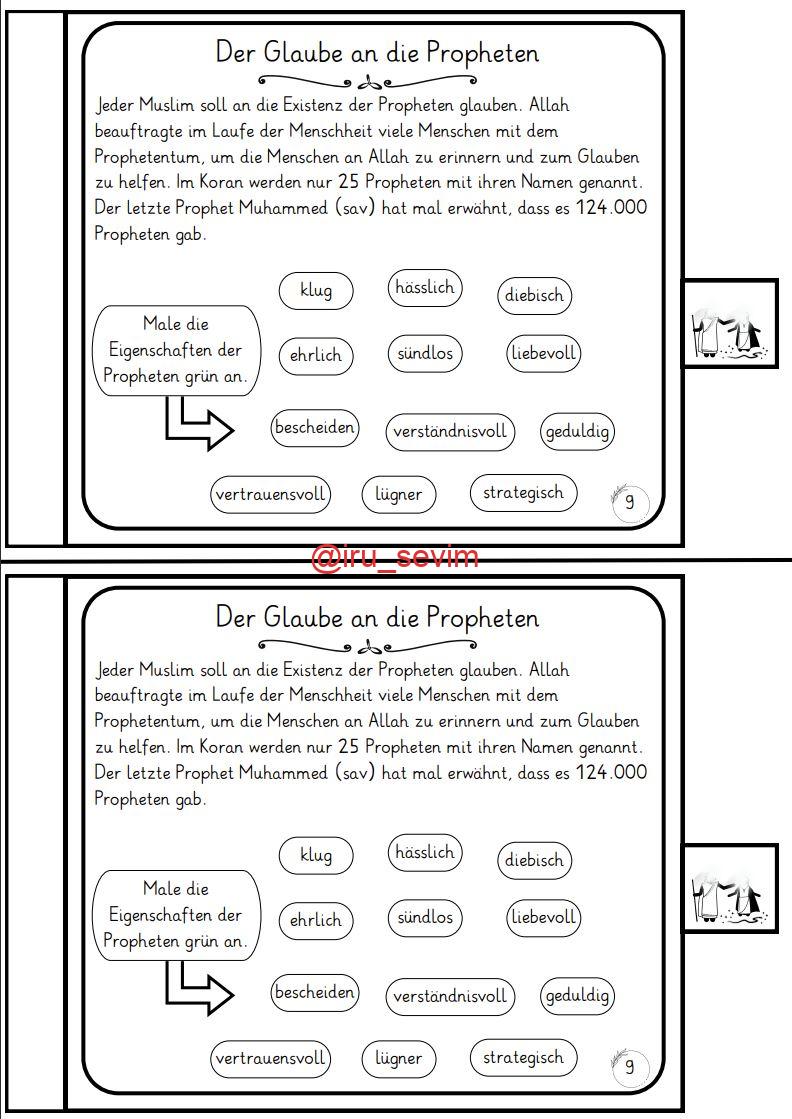 Der Glaube an die Propheten

Jeder Muslim soll an die Existenz der Propheten glauben. Allah beauftragte im Laufe der Menschheit viele Menschen mit dem Prophetentum, um die Menschen an Allah zu erinnern und zum Glauben zu helfen. Im Koran werden nur 25 Propheten mit ihren Namen genannt. Der letzte Prophet Muhammed (sav) hat mal erwähnt, dass es 124.000 Propheten gab.

Male die Eigenschaften der Propheten grün an.

klug
hässlich
diebisch
ehrlich
sündlos
liebevoll
bescheiden
verständnisvoll
geduldig
vertrauensvoll
lügner
strategisch

9

@iru_sevim

Der Glaube an die Propheten

Jeder Muslim soll an die Existenz der Propheten glauben. Allah beauftragte im Laufe der Menschheit viele Menschen mit dem Prophetentum, um die Menschen an Allah zu erinnern und zum Glauben zu helfen. Im Koran werden nur 25 Propheten mit ihren Namen genannt. Der letzte Prophet Muhammed (sav) hat mal erwähnt, dass es 124.000 Propheten gab.

Male die Eigenschaften der Propheten grün an.

klug
hässlich
diebisch
ehrlich
sündlos
liebevoll
bescheiden
verständnisvoll
geduldig
vertrauensvoll
lügner
strategisch

9